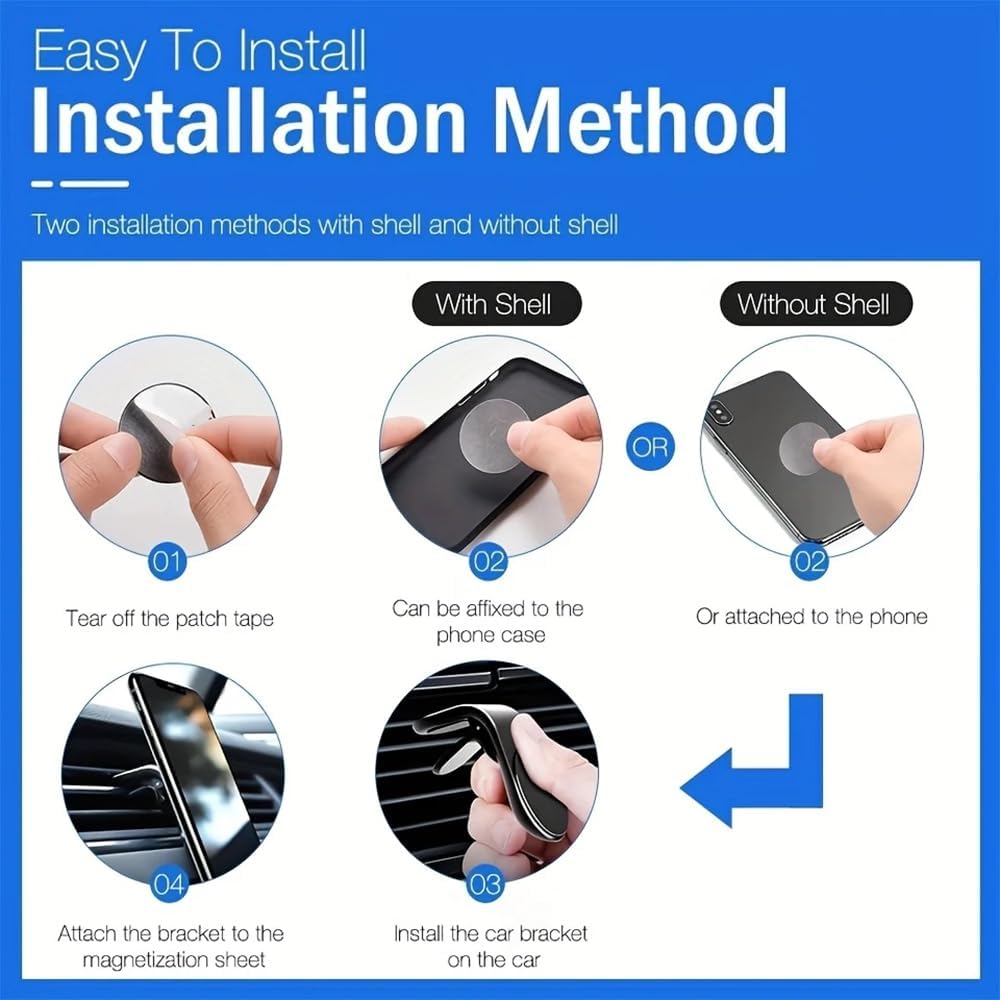 Easy To Install
Installation Method

Two installation methods with shell and without shell

With Shell

Without Shell

OR

01
Tear off the patch tape

02
Can be affixed to the phone case

02
Or attached to the phone

04
Attach the bracket to the magnetization sheet

03
Install the car bracket on the car